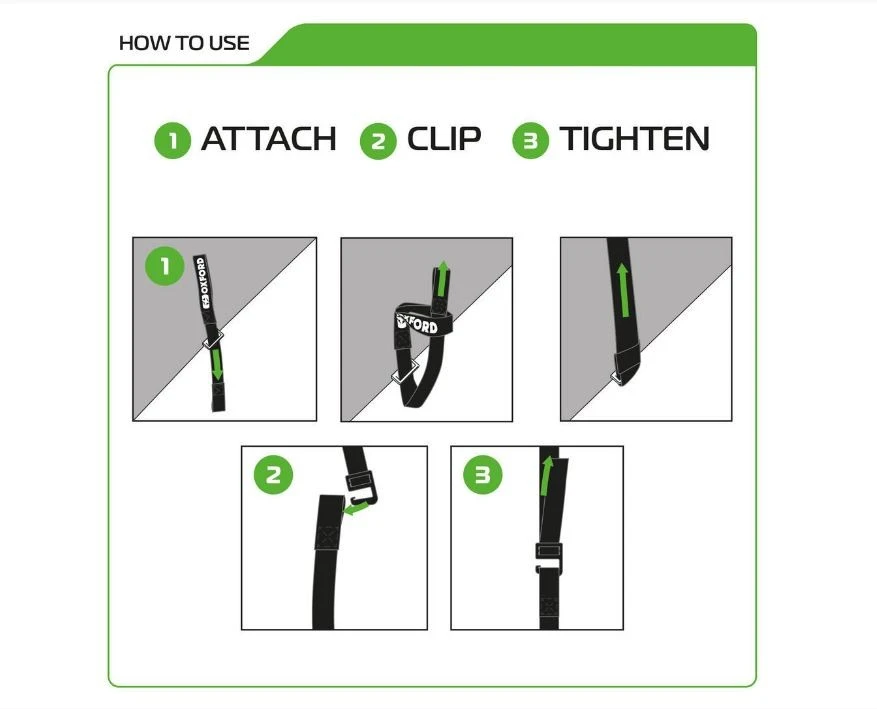 HOW TO USE

1 ATTACH 2 CLIP 3 TIGHTEN

1

OXFORD

OXFORD

2

3